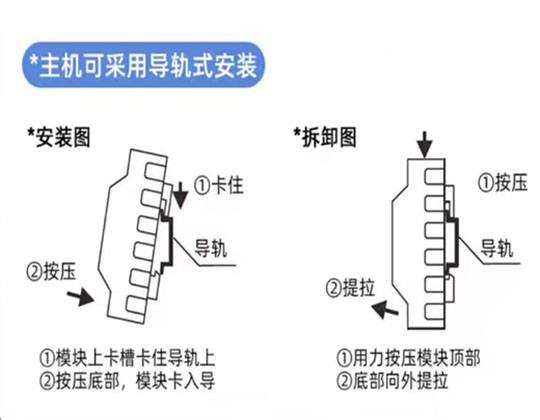 *主机可采用导轨式安装

*安装图

①卡住

导轨

②按压

①模块上卡槽卡住导轨上
②按压底部，模块卡入导

*拆卸图

①按压

导轨

②提拉

①用力按压模块顶部
②底部向外提拉